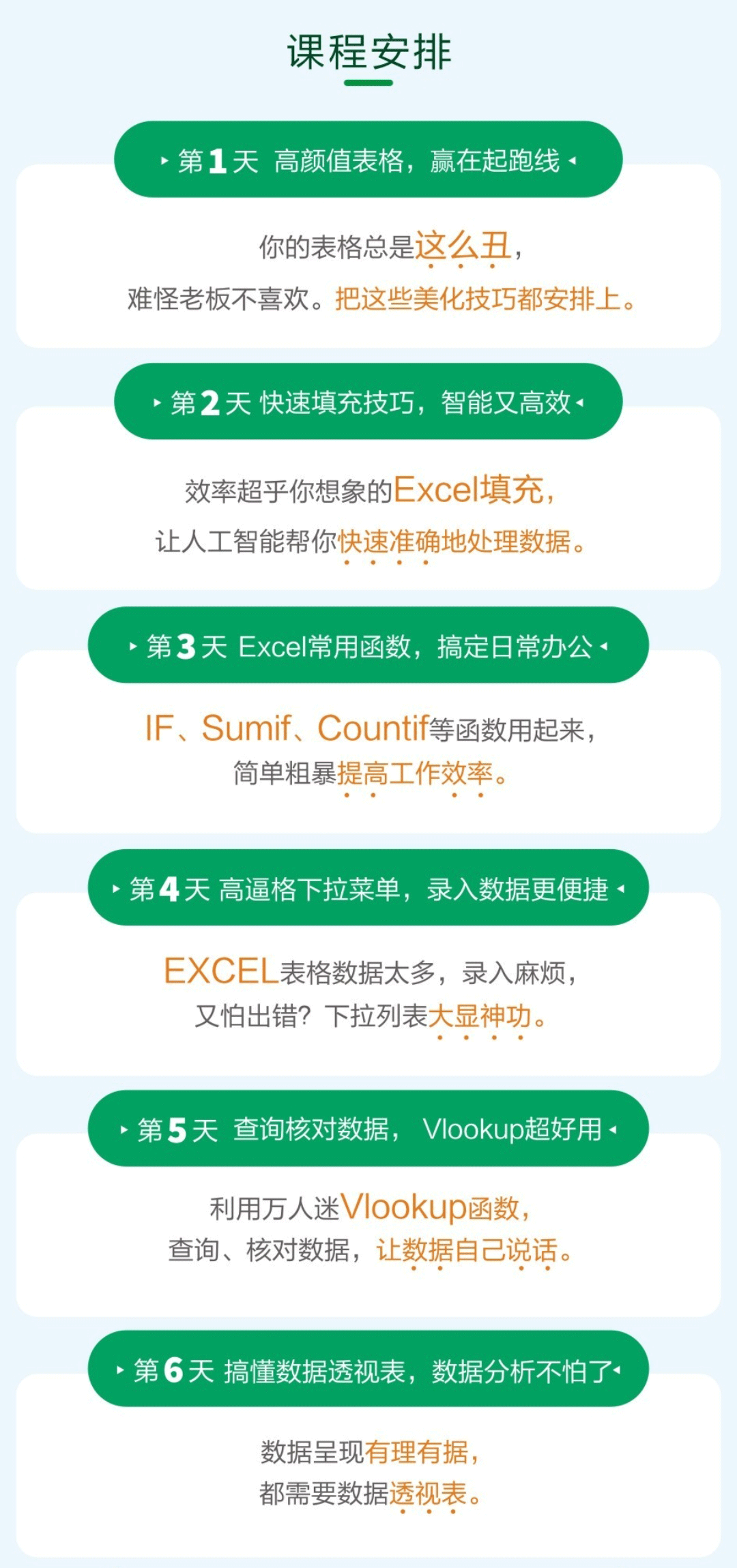 课程安排

第1天 高颜值表格，赢在起跑线

你的表格总是这么丑，
难怪老板不喜欢。把这些美化技巧都安排上。

第2天 快速填充技巧，智能又高效

效率超乎你想象的Excel填充，
让人工智能帮你快速准确地处理数据。

第3天 Excel常用函数，搞定日常办公

IF、Sumif、Countif等函数用起来，
简单粗暴提高工作效率。

第4天 高逼格下拉菜单，录入数据更便捷

EXCEL表格数据太多，录入麻烦，
又怕出错？下拉列表大显神功。

第5天 查询核对数据， Vlookup超好用

利用万人迷Vlookup函数，
查询、核对数据，让数据自己说话。

第6天 搞懂数据透视表，数据分析不怕了

数据呈现有理有据，
都需要数据透视表。