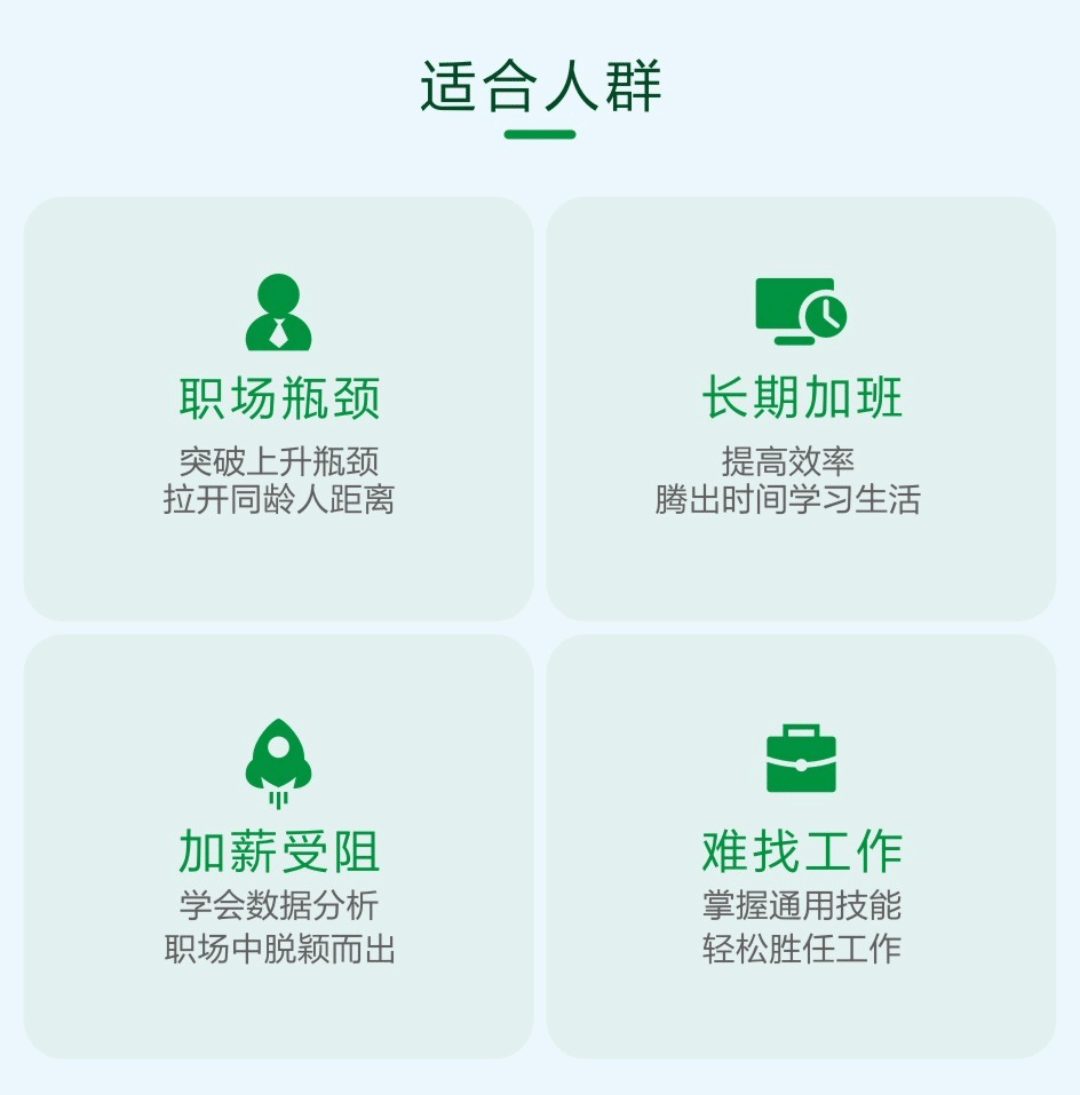 适合人群

职场瓶颈
突破上升瓶颈
拉开同龄人距离

长期加班
提高效率
腾出时间学习生活

加薪受阻
学会数据分析
职场中脱颖而出

难找工作
掌握通用技能
轻松胜任工作